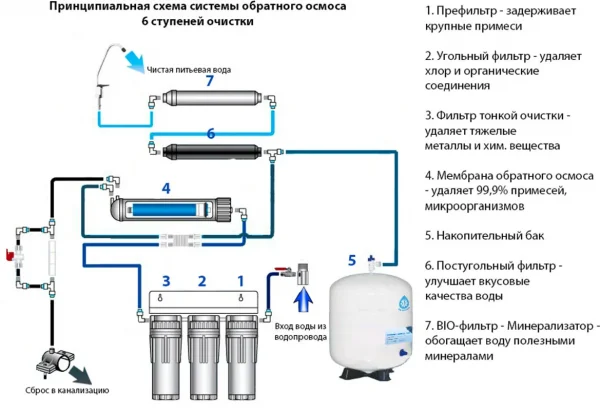 Принципиальная схема системы обратного осмоса
6 ступеней очистки

Чистая питьевая вода

7

6

4

5

3 2 1

Вход воды из водопровода

Сброс в канализацию

1. Префильтр - задерживает крупные примеси

2. Угольный фильтр - удаляет хлор и органические соединения

3. Фильтр тонкой очистки - удаляет тяжелые металлы и хим. вещества

4. Мембрана обратного осмоса - удаляет 99,9% примесей, микроорганизмов

5. Накопительный бак

6. Постугольный фильтр - улучшает вкусовые качества воды

7. BIO-фильтр - Минерализатор - обогащает воду полезными минералами